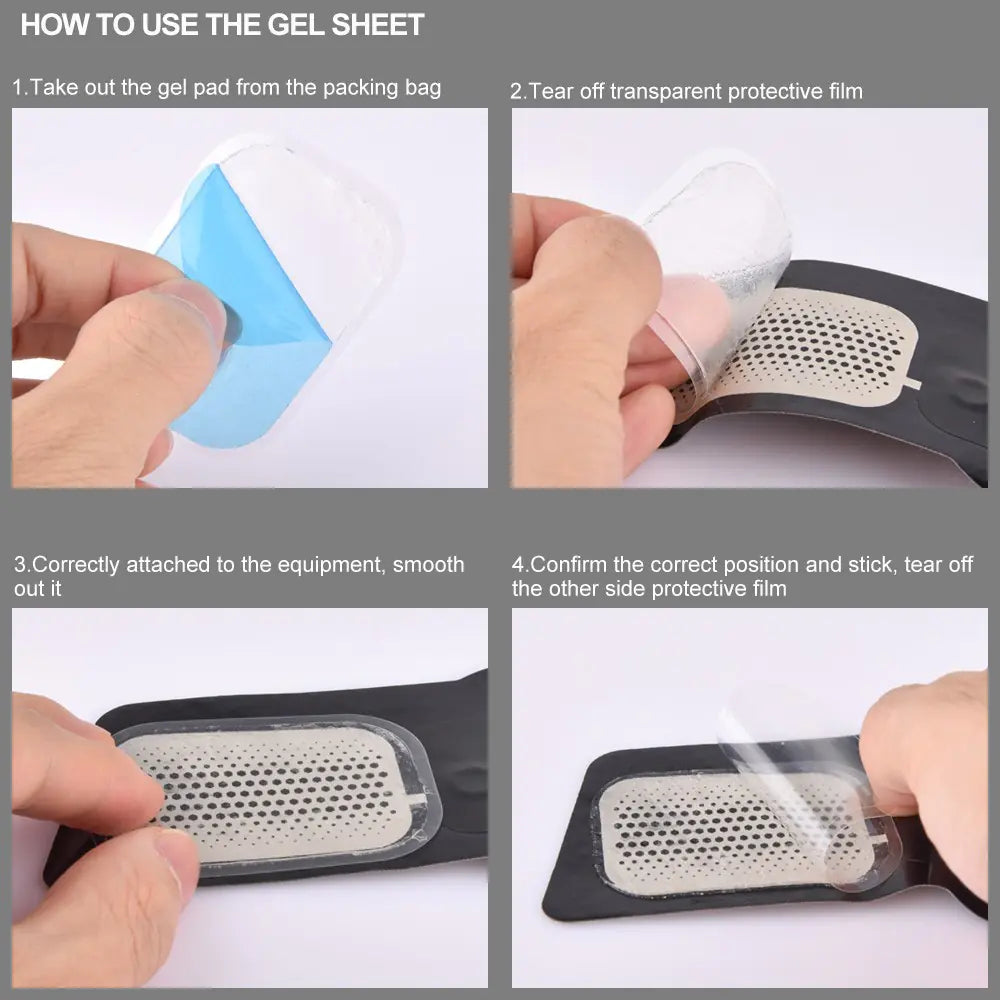 HOW TO USE THE GEL SHEET

1.Take out the gel pad from the packing bag

2.Tear off transparent protective film

3.Correctly attached to the equipment, smooth out it

4.Confirm the correct position and stick, tear off the other side protective film